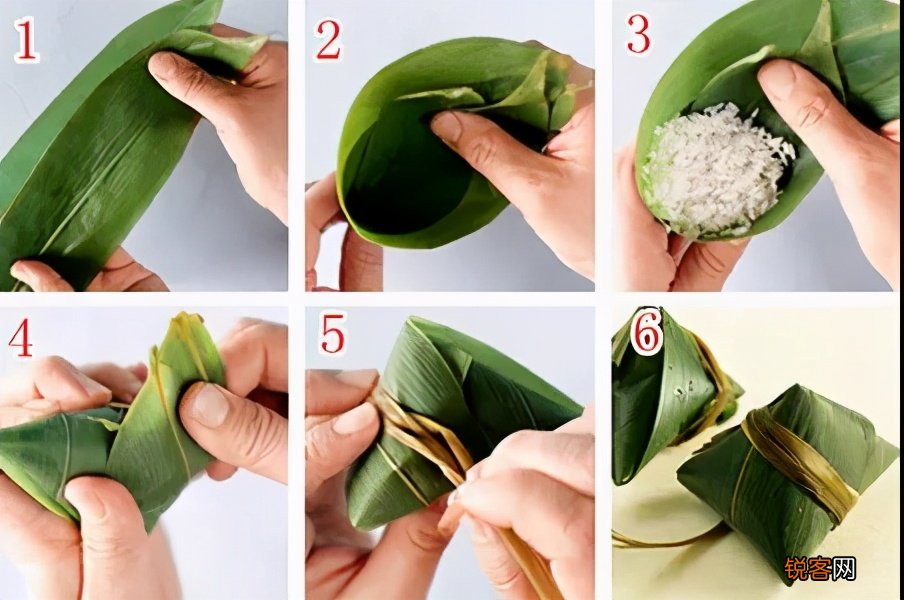 1
2
3
4
5
6
锐客网