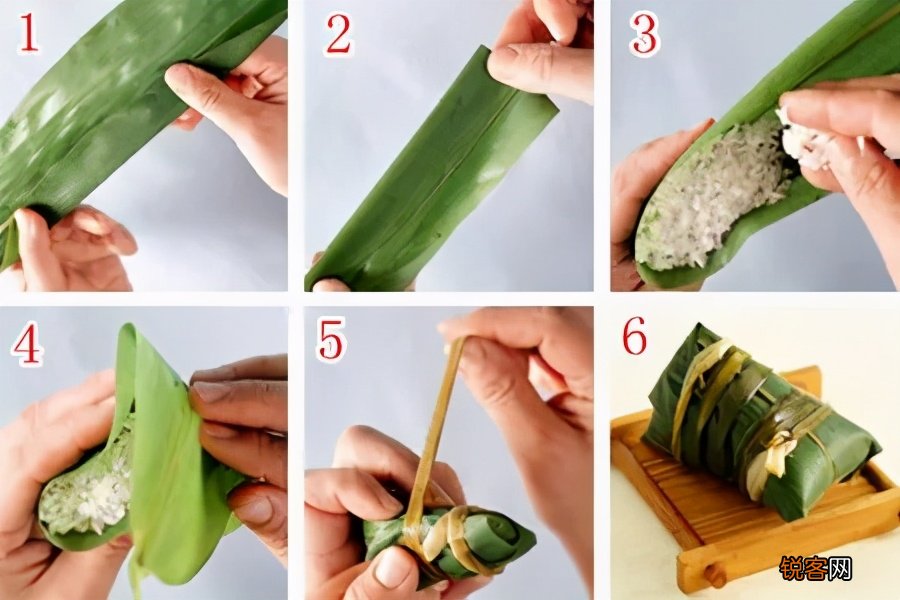 1
2
3
4
5
6
锐客网