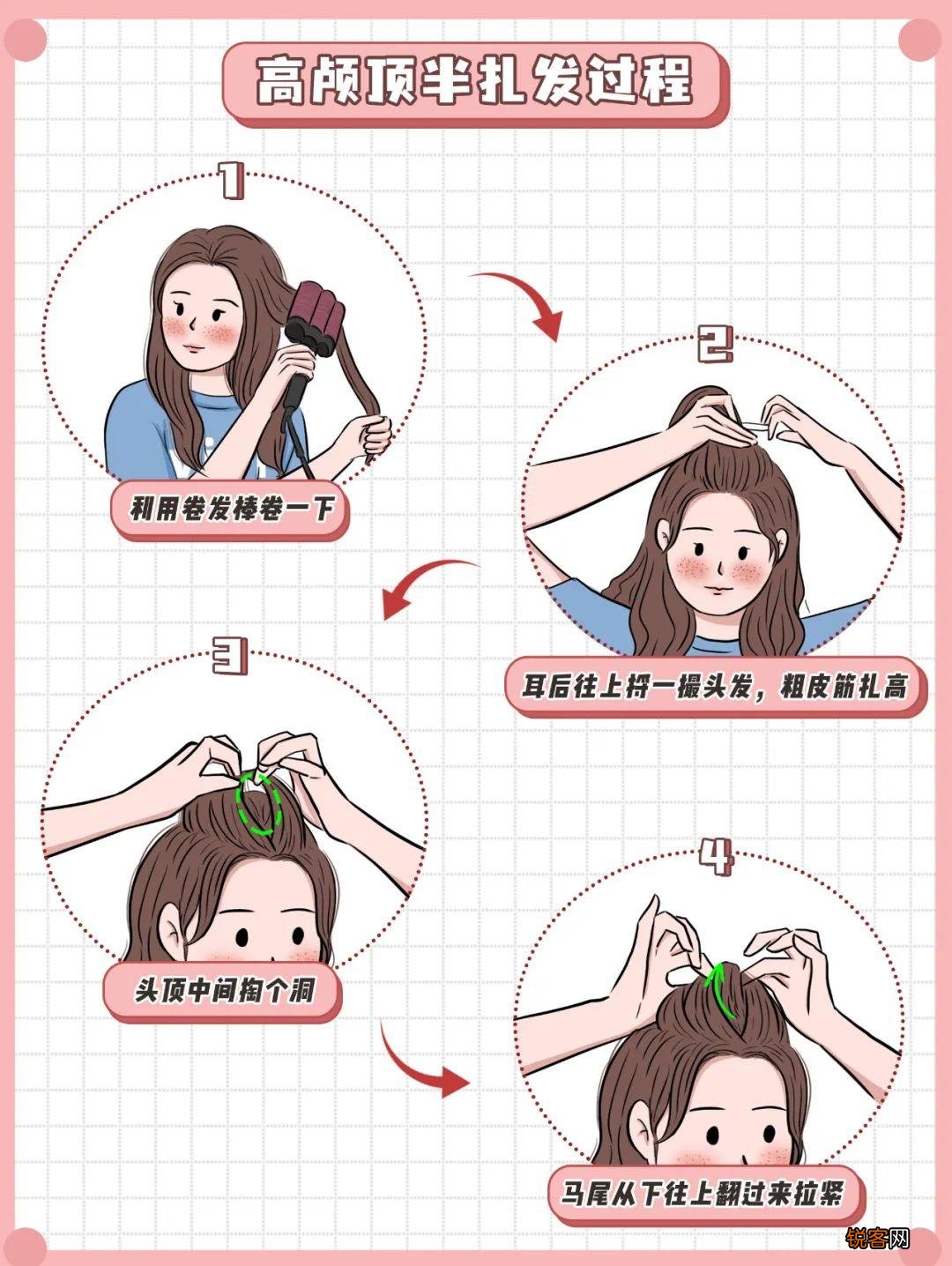 高颅顶半扎发过程

1

利用卷发棒卷一下

2

耳后往上捋一撮头发，粗皮筋扎高

3

头顶中间掏个洞

4

马尾从下往上翻过来拉紧

锐客网