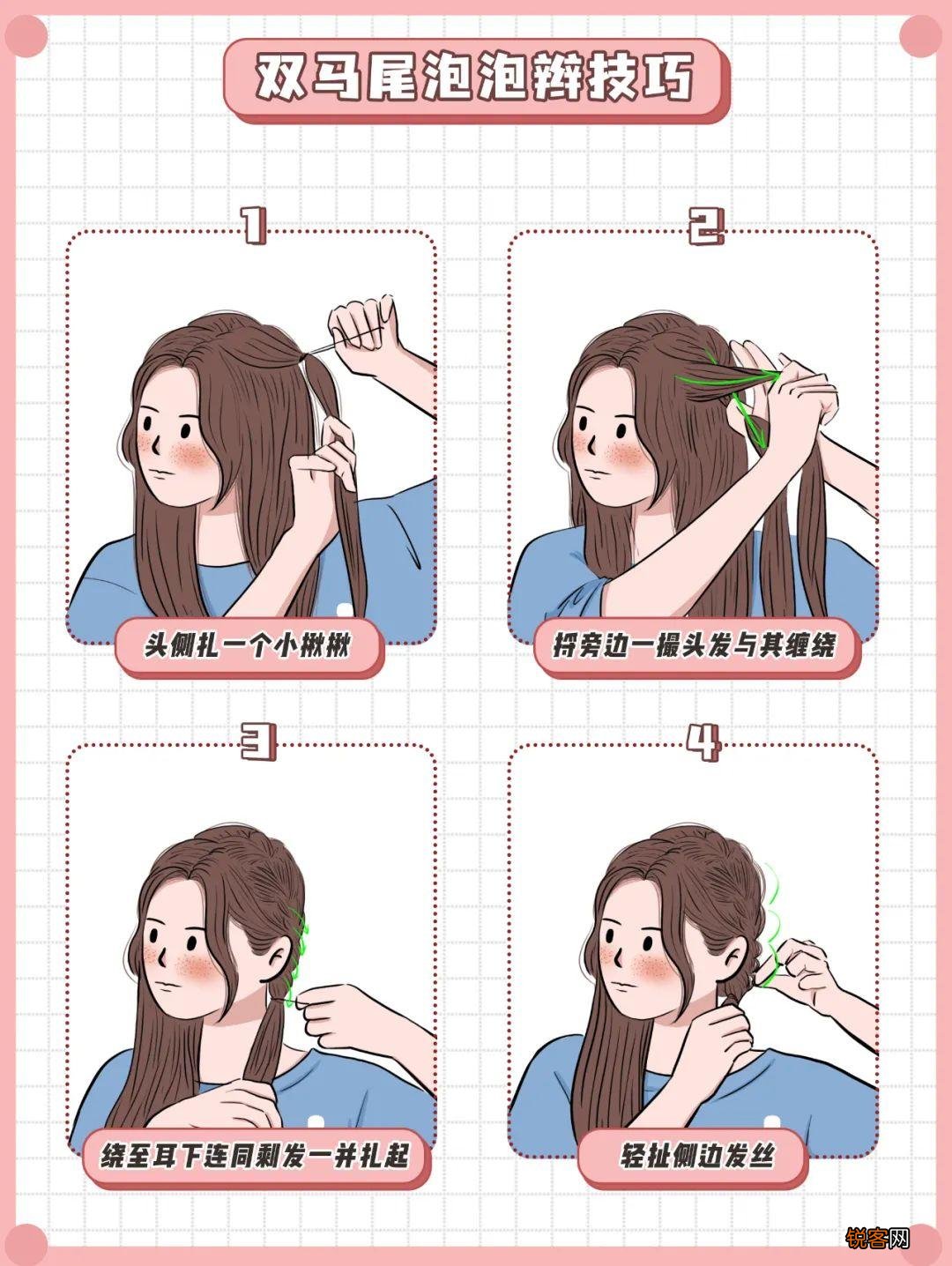 双马尾泡泡辫技巧

1
头侧扎一个小揪揪

2
捋旁边一撮头发与其缠绕

3
绕至耳下连同剩发一并扎起

4
轻扯侧边发丝

锐客网